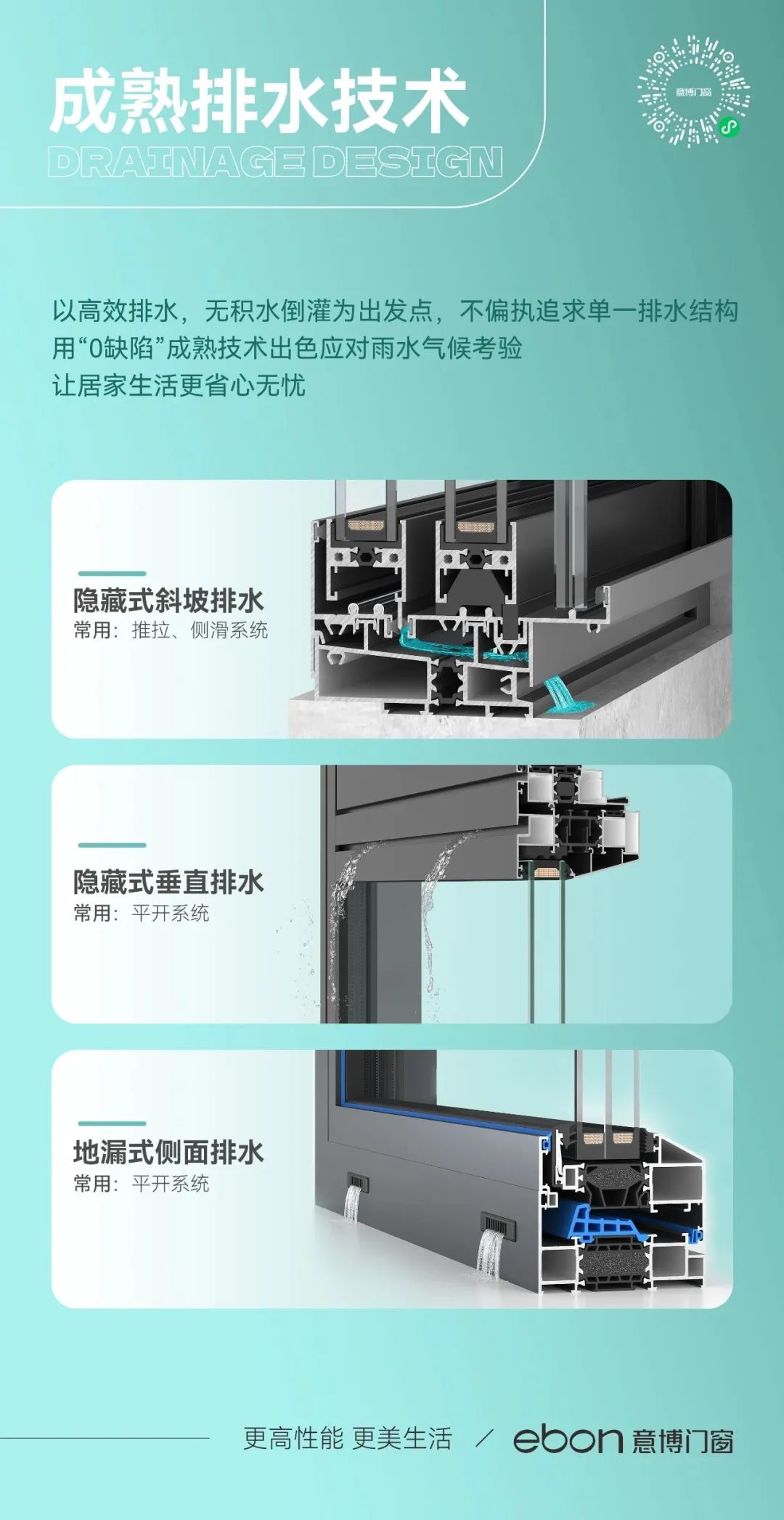 成熟排水技术
DRAINAGE DESIGN

意博门窗

以高效排水，无积水倒灌为出发点，不偏执追求单一排水结构
用“0缺陷”成熟技术出色应对雨水气候考验
让居家生活更省心无忧

隐藏式斜坡排水
常用：推拉、侧滑系统

隐藏式垂直排水
常用：平开系统

地漏式侧面排水
常用：平开系统

更高性能 更美生活 / ebon 意博门窗